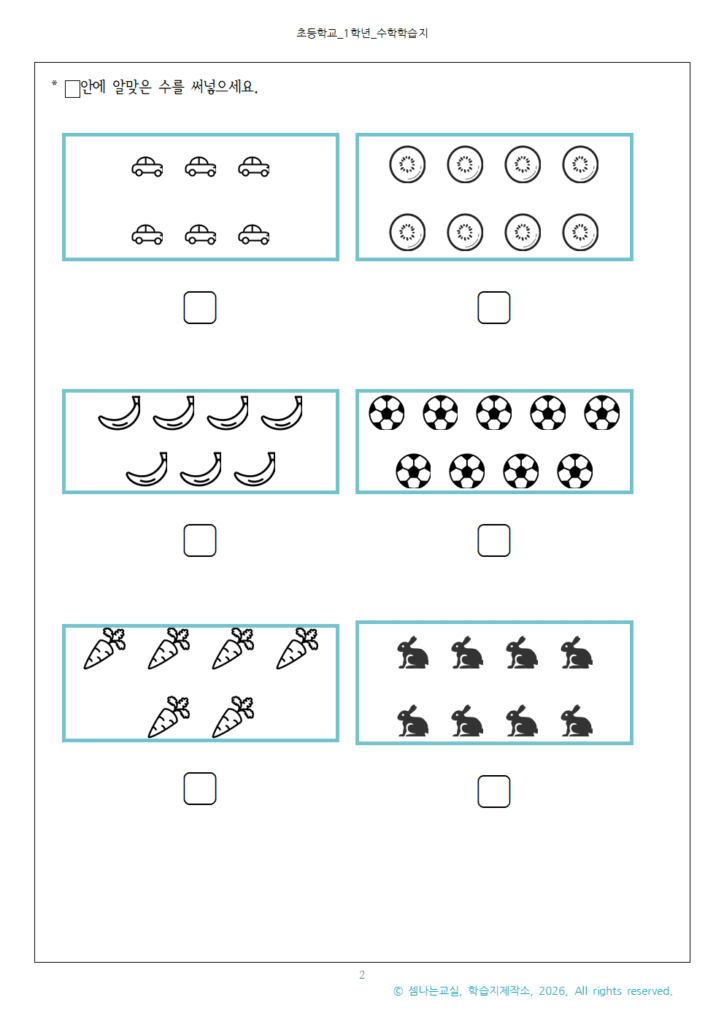 초등학교_1학년_수학학습지

* □안에 알맞은 수를 써넣으세요.

2

© 셈나는교실, 학습지제작소, 2026, All rights reserved.