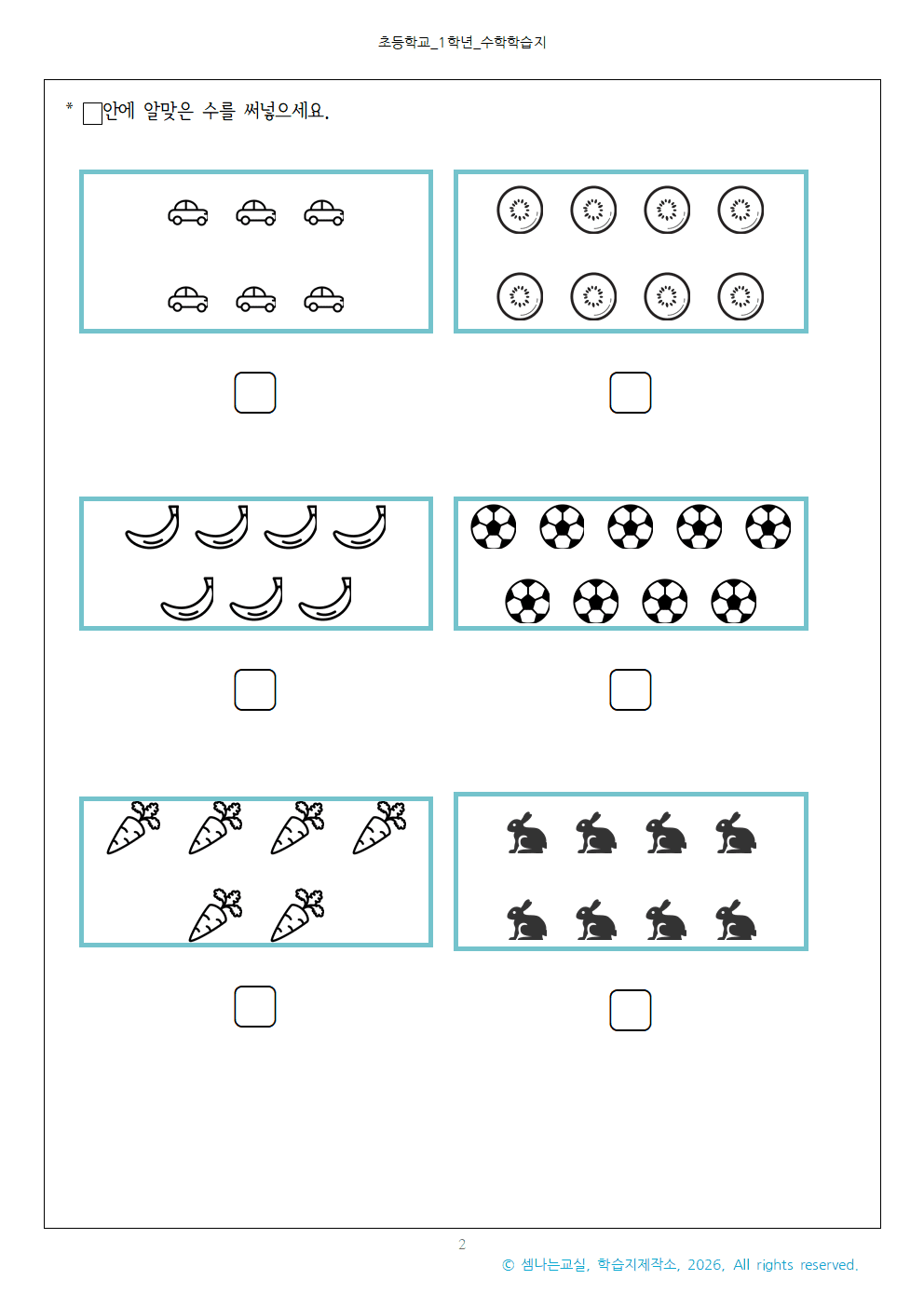 초등학교_1학년_수학학습지

* □안에 알맞은 수를 써넣으세요.

2

© 셈나는교실, 학습지제작소, 2026, All rights reserved.